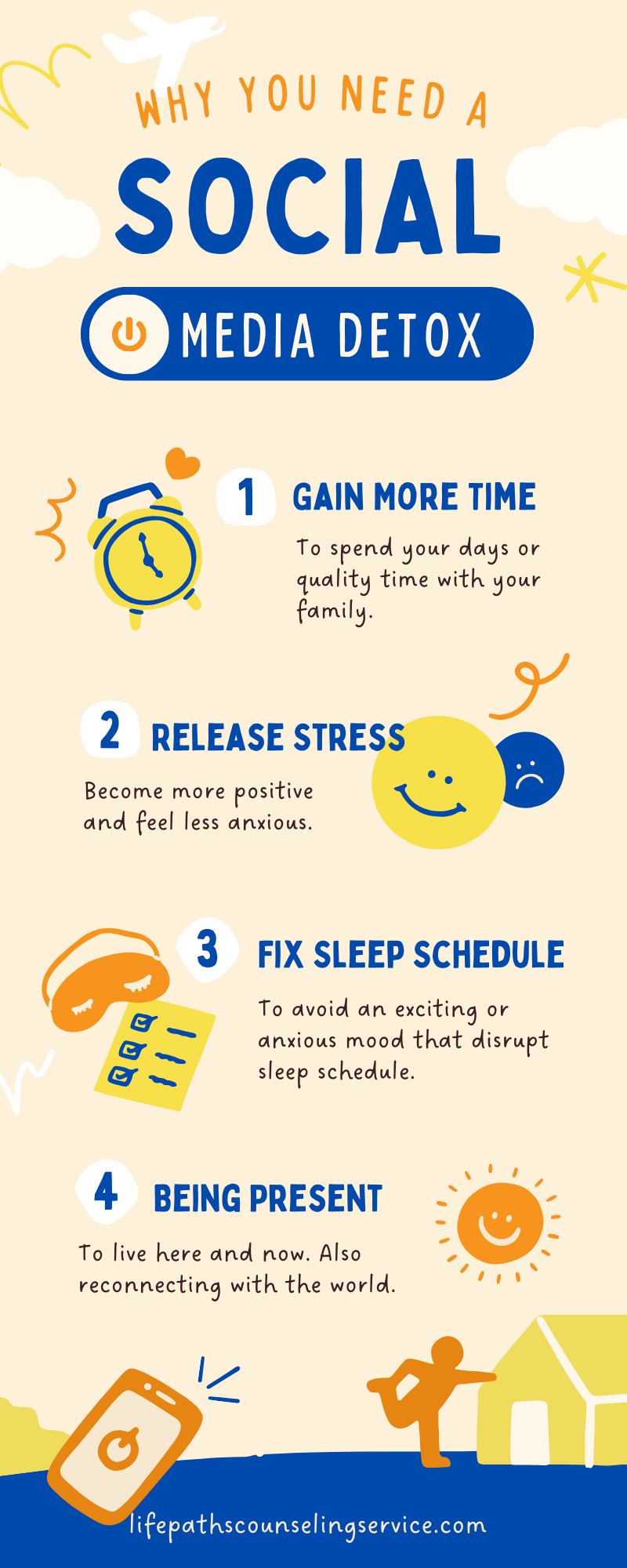 WHY YOU NEED A
SOCIAL
MEDIA DETOX

1 GAIN MORE TIME
To spend your days or quality time with your family.

2 RELEASE STRESS
Become more positive and feel less anxious.

3 FIX SLEEP SCHEDULE
To avoid an exciting or anxious mood that disrupt sleep schedule.

4 BEING PRESENT
To live here and now. Also reconnecting with the world.

lifepathscounselingservice.com